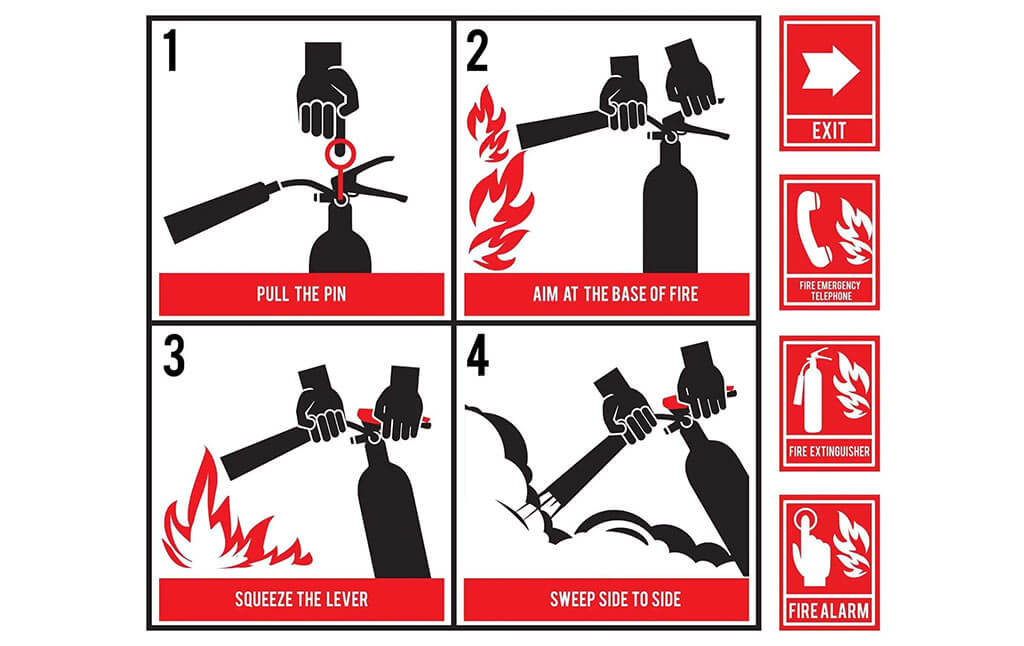 1

PULL THE PIN

2

AIM AT THE BASE OF FIRE

3

SQUEEZE THE LEVER

4

SWEEP SIDE TO SIDE

EXIT

FIRE EMERGENCY TELEPHONE

FIRE EXTINGUISHER

FIRE ALARM